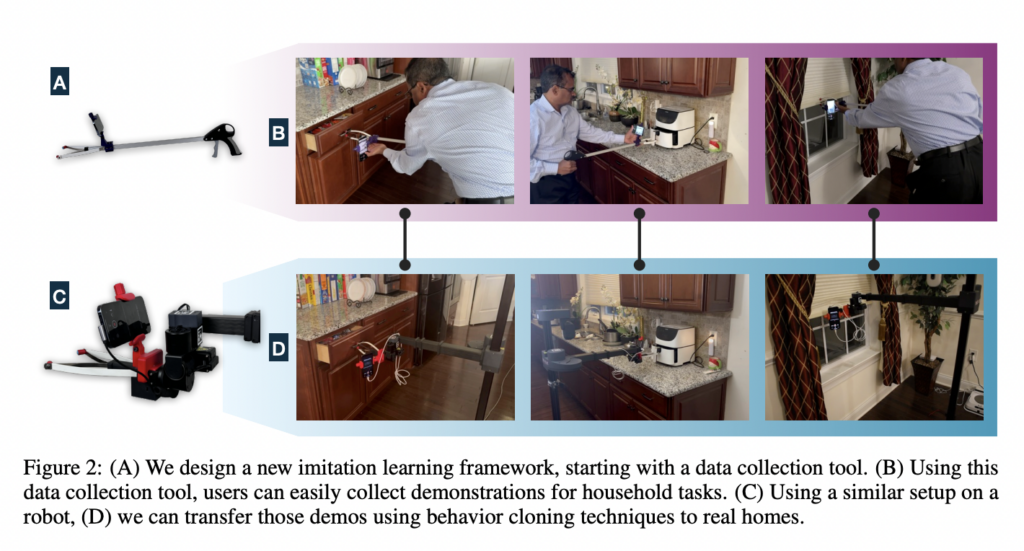 A

B

C

D

Figure 2: (A) We design a new imitation learning framework, starting with a data collection tool. (B) Using this data collection tool, users can easily collect demonstrations for household tasks. (C) Using a similar setup on a robot, (D) we can transfer those demos using behavior cloning techniques to real homes.